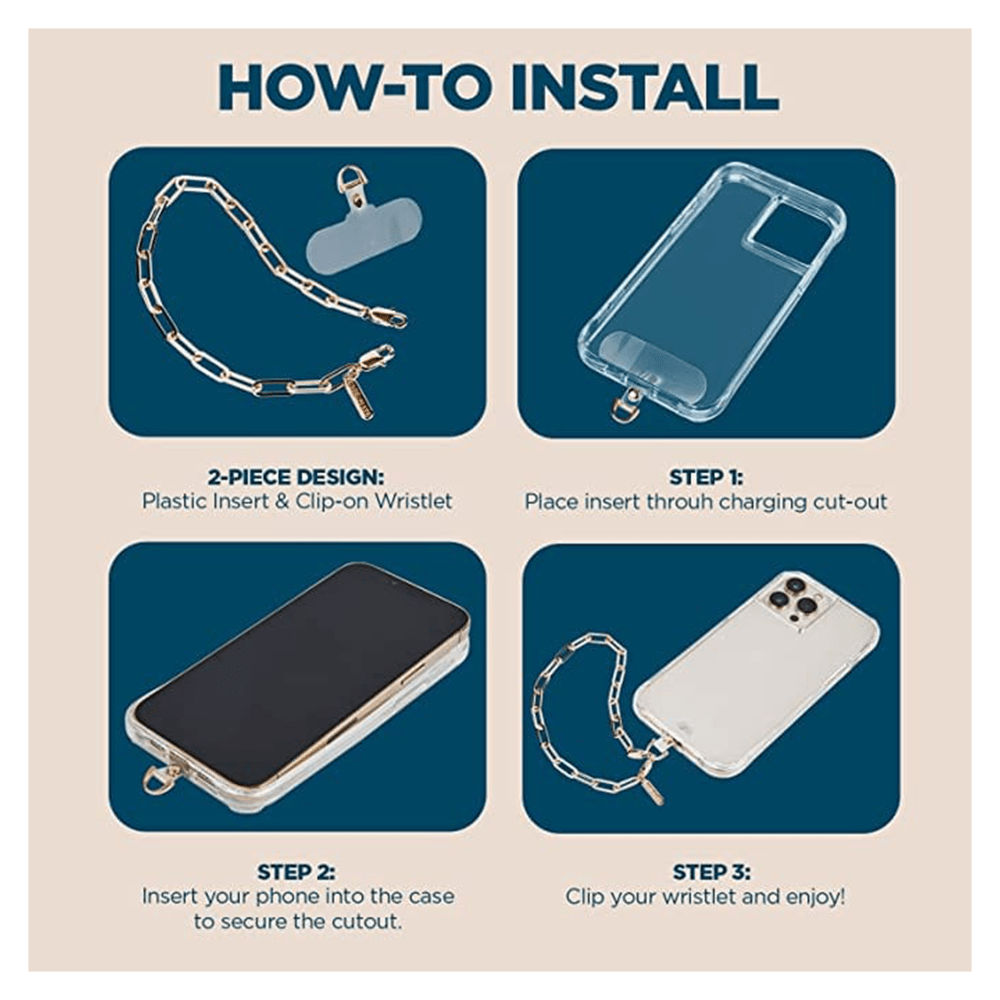 HOW-TO INSTALL

2-PIECE DESIGN:
Plastic Insert & Clip-on Wristlet

STEP 1:
Place insert throuh charging cut-out

STEP 2:
Insert your phone into the case to secure the cutout.

STEP 3:
Clip your wristlet and enjoy!