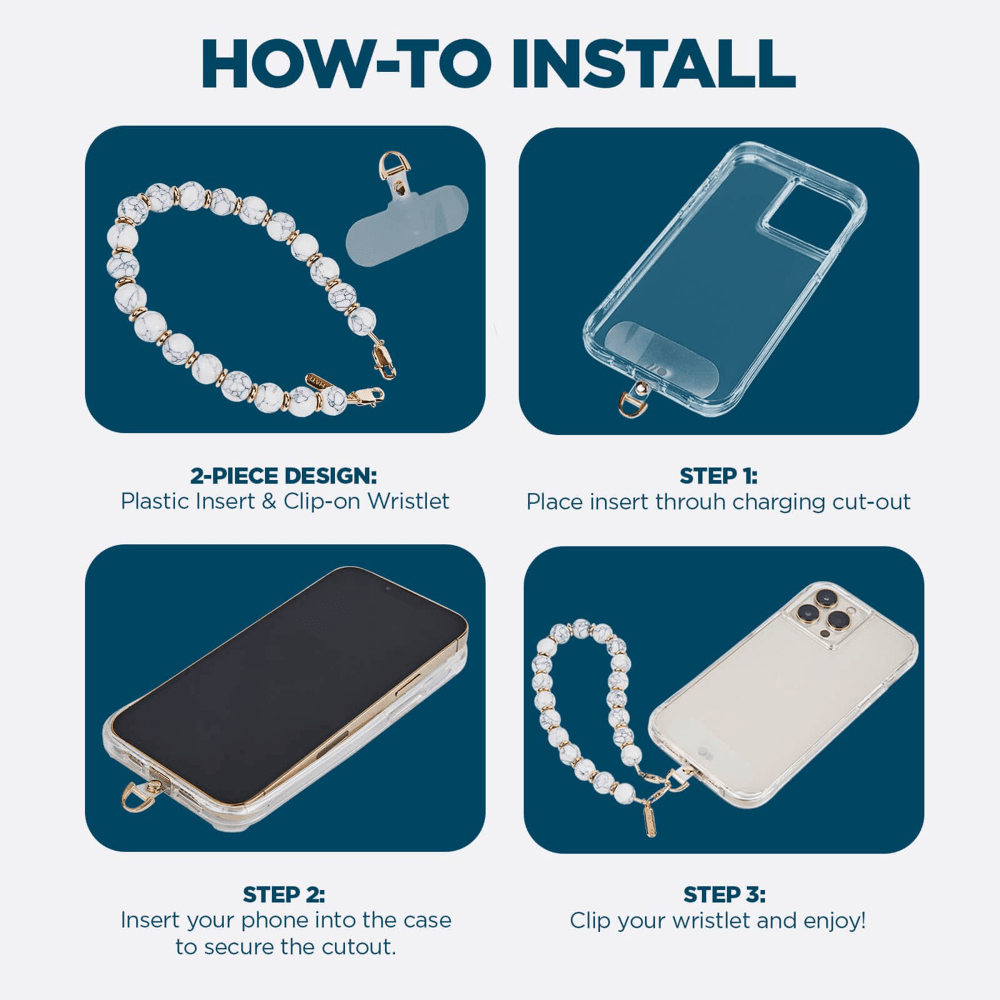 HOW-TO INSTALL

2-PIECE DESIGN:
Plastic Insert & Clip-on Wristlet

STEP 1:
Place insert throuh charging cut-out

STEP 2:
Insert your phone into the case to secure the cutout.

STEP 3:
Clip your wristlet and enjoy!